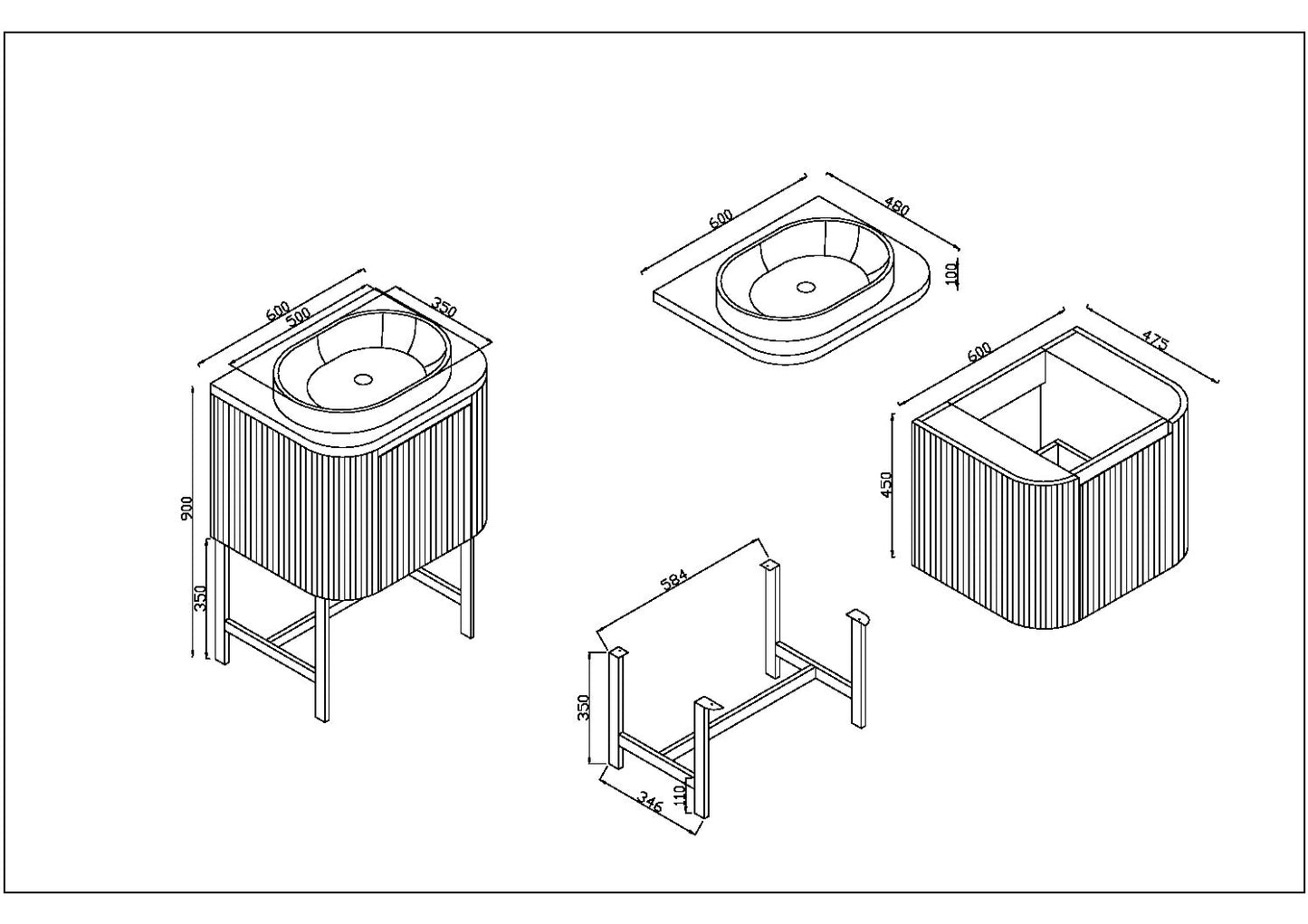 600
500
350
900
350

600
480
100

600
475
450

584
350
346
110