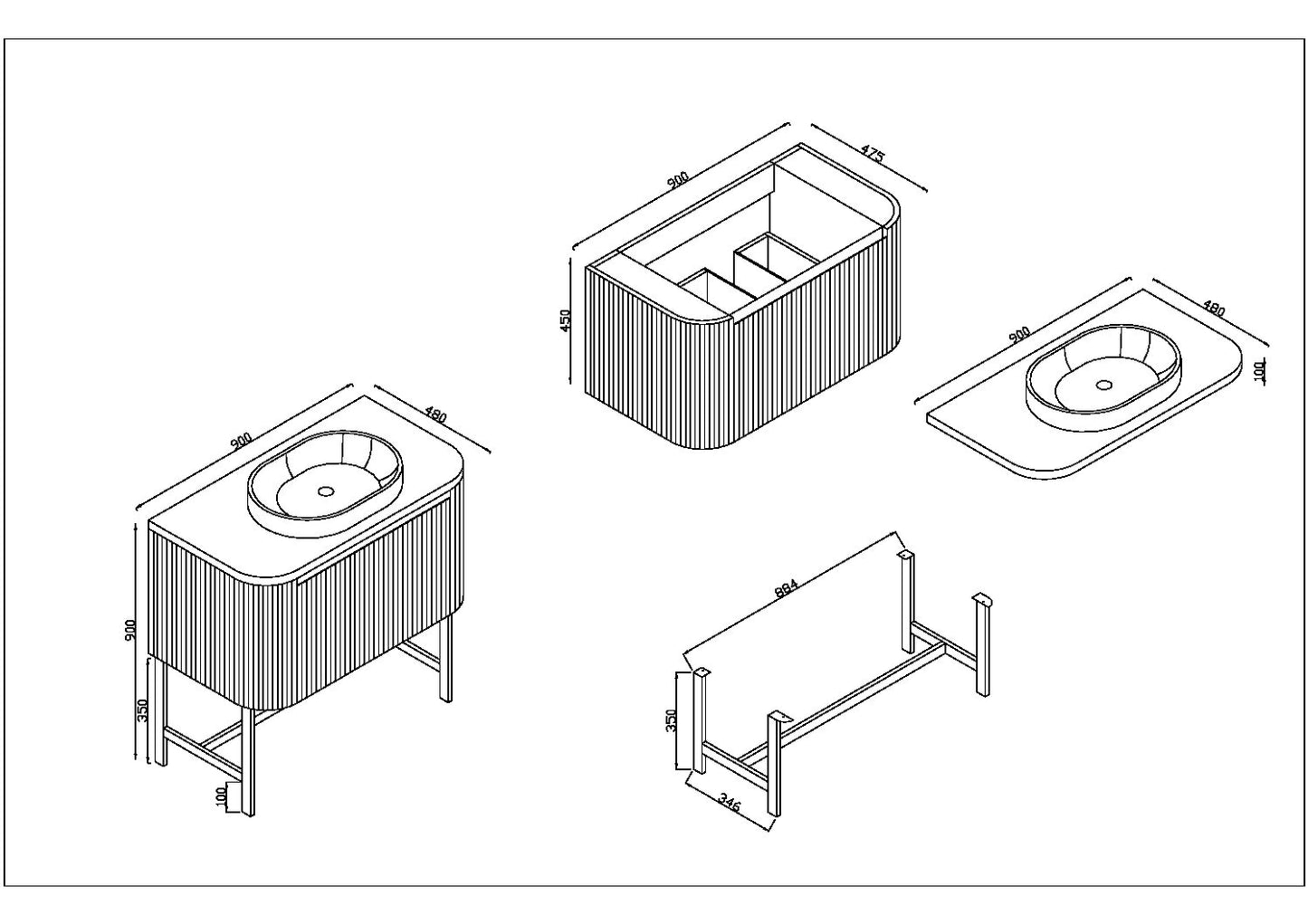 900
475
450
900
480
100
900
480
900
350
100
884
350
346