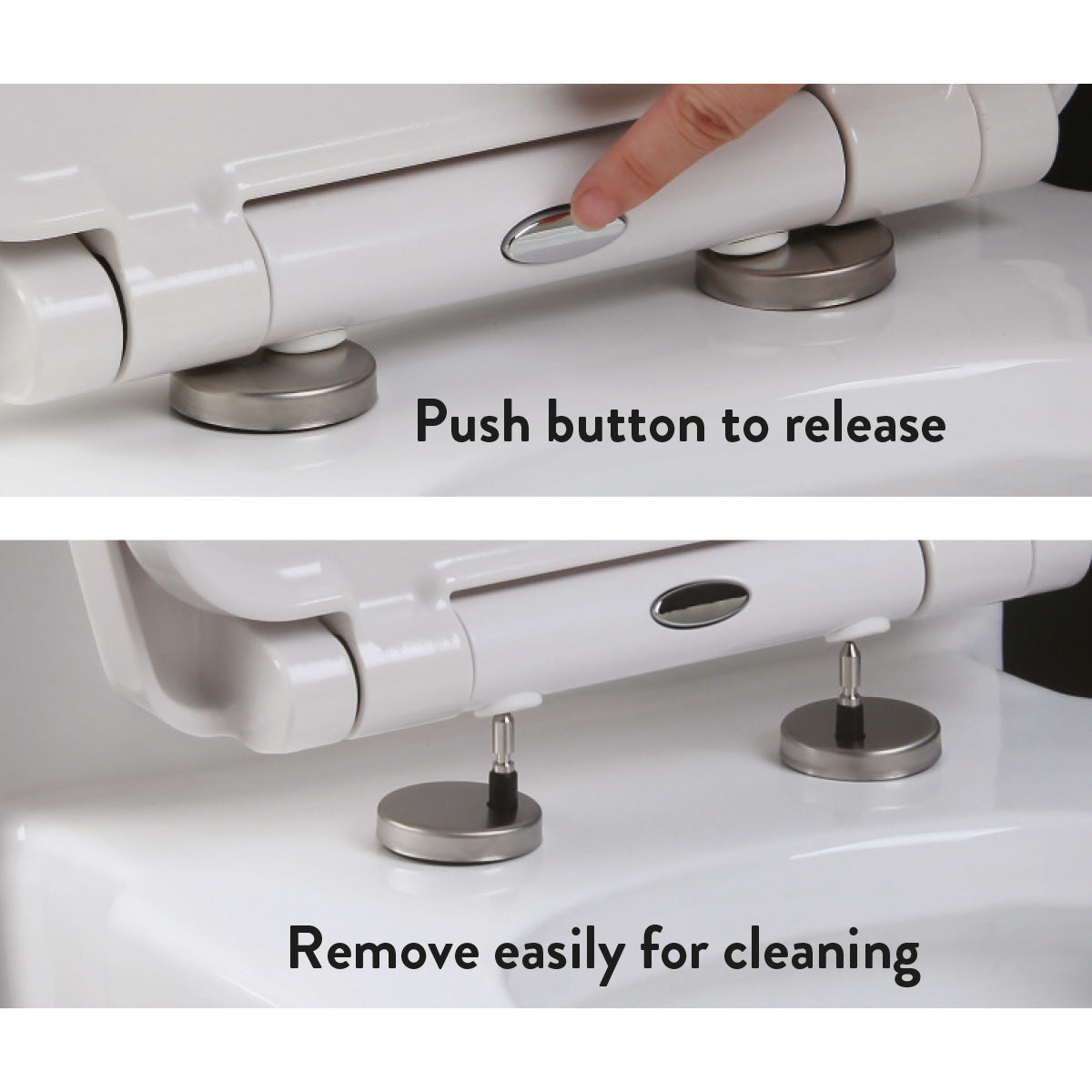 Push button to release

Remove easily for cleaning