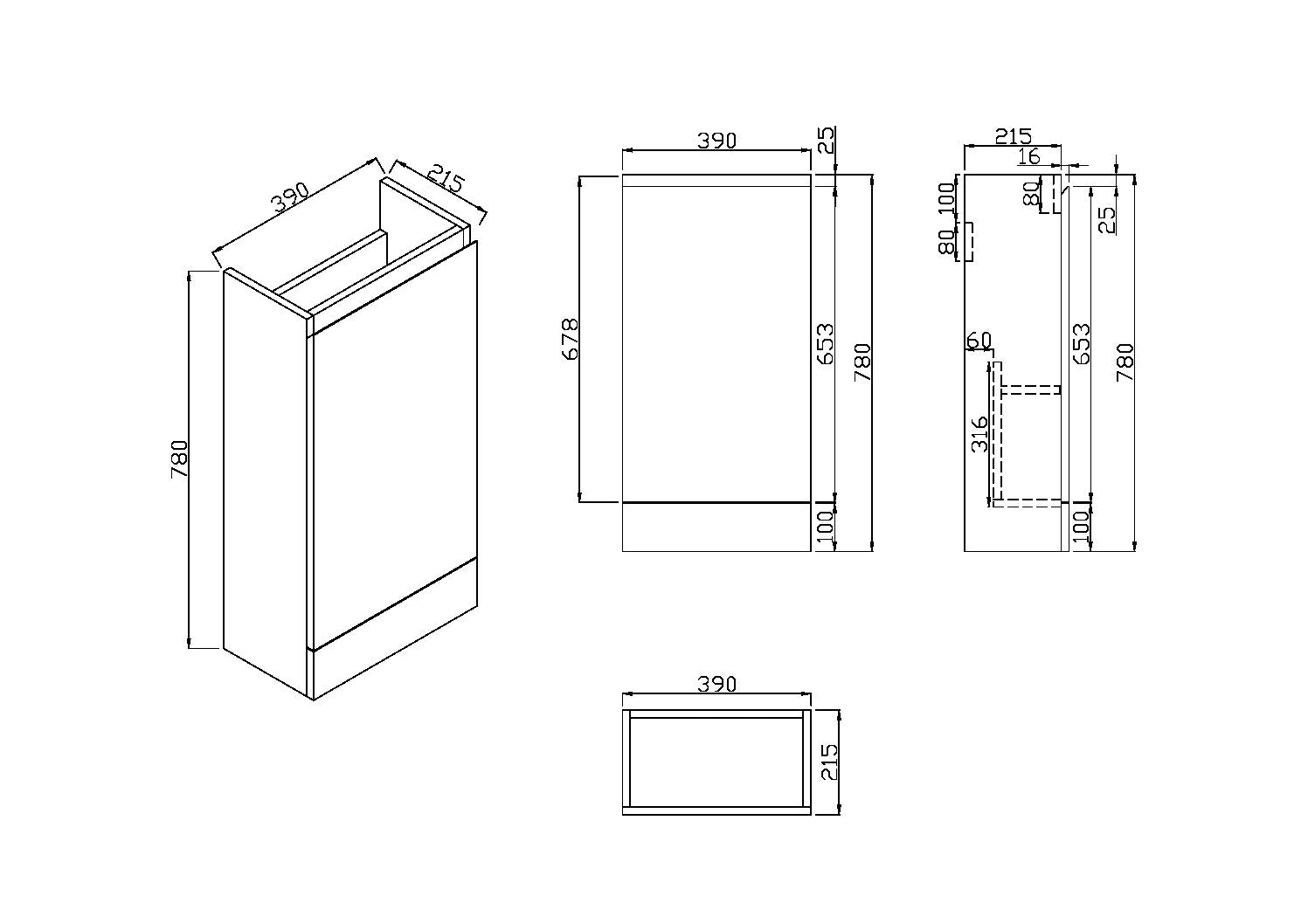 390
215
780
390
25
678
653
780
100
215
16
100
80
80
25
60
653
780
316
100
390
215