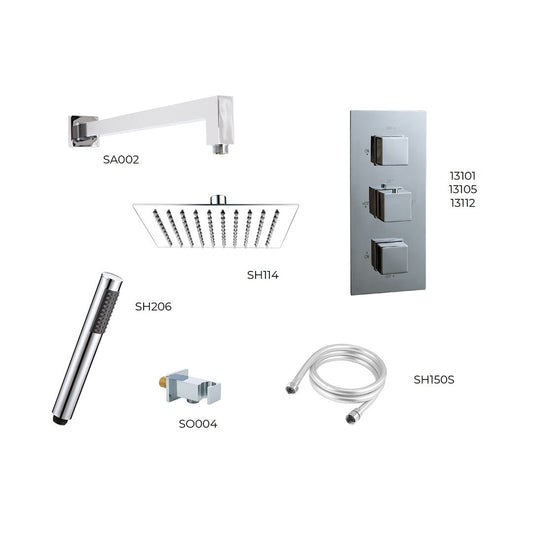 SA002

13101
13105
13112

SH114

SH206

SH150S

SO004