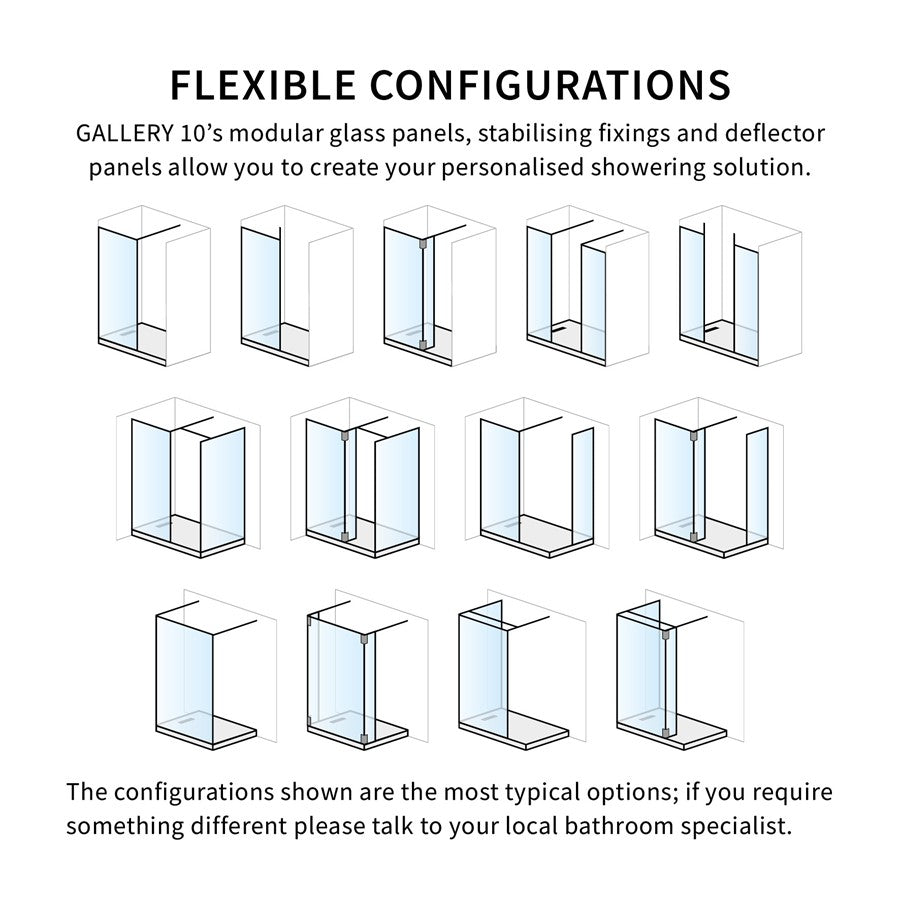 FLEXIBLE CONFIGURATIONS

GALLERY 10's modular glass panels, stabilising fixings and deflector panels allow you to create your personalised showering solution.

The configurations shown are the most typical options; if you require something different please talk to your local bathroom specialist.